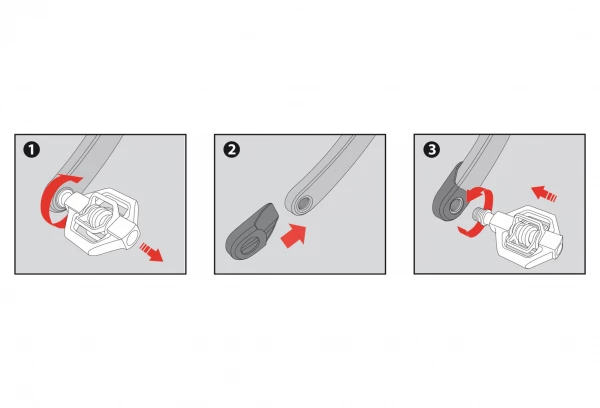 1

2

3